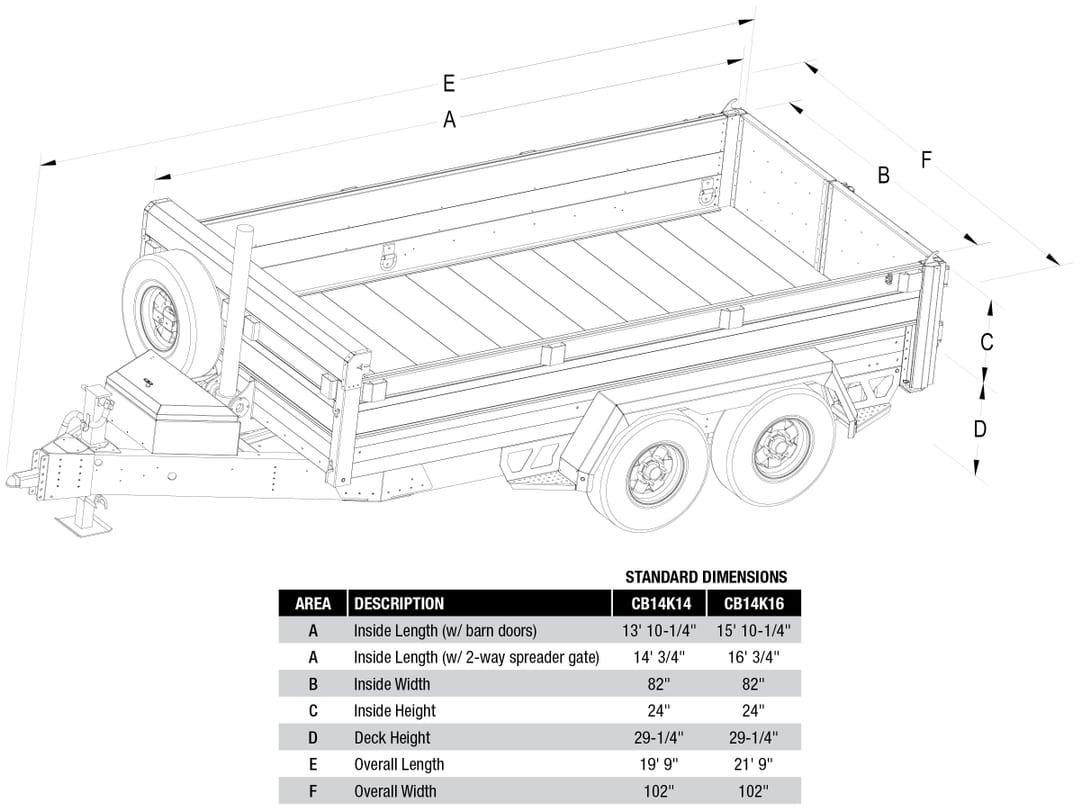 E
A
B
F
C
D

STANDARD DIMENSIONS

| AREA | DESCRIPTION | CB14K14 | CB14K16 |
|---|---|---|---|
| A | Inside Length (w/ barn doors) | 13' 10-1/4" | 15' 10-1/4" |
| A | Inside Length (w/ 2-way spreader gate) | 14' 3/4" | 16' 3/4" |
| B | Inside Width | 82" | 82" |
| C | Inside Height | 24" | 24" |
| D | Deck Height | 29-1/4" | 29-1/4" |
| E | Overall Length | 19' 9" | 21' 9" |
| F | Overall Width | 102" | 102" |